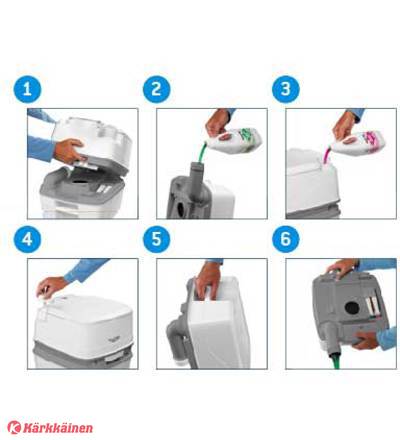 1
2
3
4
5
6
Kärkkäinen