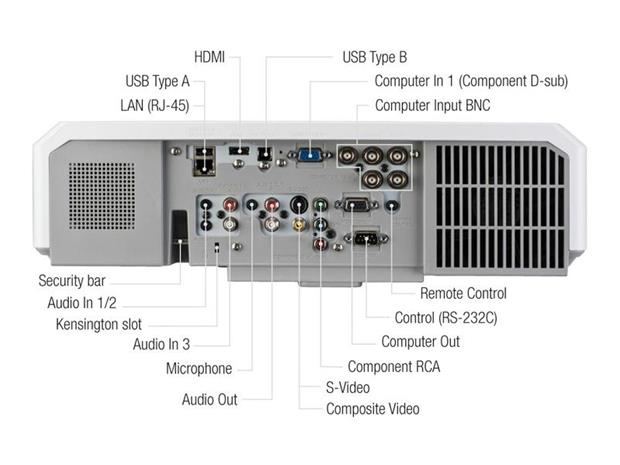 HDMI
USB Type A
LAN (RJ-45)
USB Type B
Computer In 1 (Component D-sub)
Computer Input BNC

Security bar
Audio In 1/2
Kensington slot
Audio In 3
Microphone
Audio Out

Remote Control
Control (RS-232C)
Computer Out
Component RCA
S-Video
Composite Video