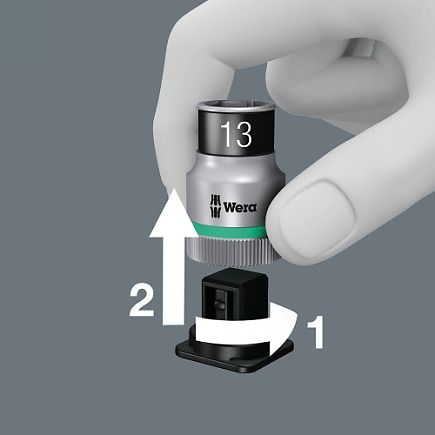 13

Wera

2

1