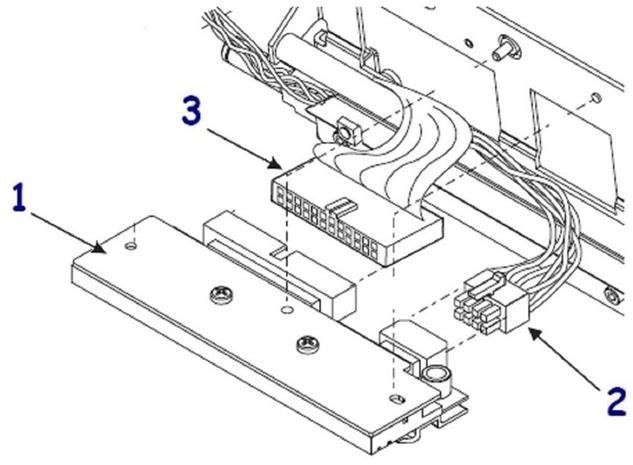 3

1

2